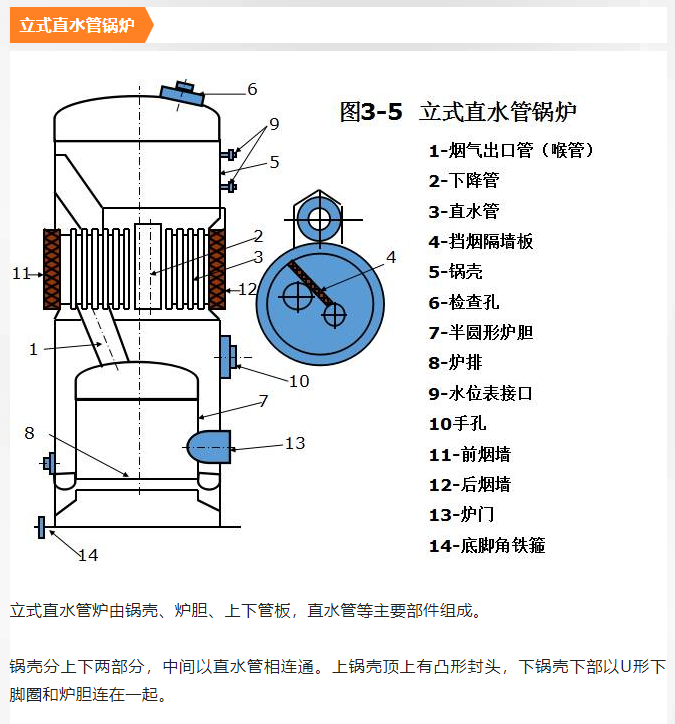 立式直水管锅炉

6
9
5
2
3
11
12
4
1
10
7
8
13
14

图3-5 立式直水管锅炉

1-烟气出口管（喉管）
2-下降管
3-直水管
4-挡烟隔墙板
5-锅壳
6-检查孔
7-半圆形炉胆
8-炉排
9-水位表接口
10手孔
11-前烟墙
12-后烟墙
13-炉门
14-底脚角铁箍

立式直水管炉由锅壳、炉胆、上下管板，直水管等主要部件组成。

锅壳分上下两部分，中间以直水管相连通。上锅壳顶上有凸形封头，下锅壳下部以U形下脚圈和炉胆连在一起。