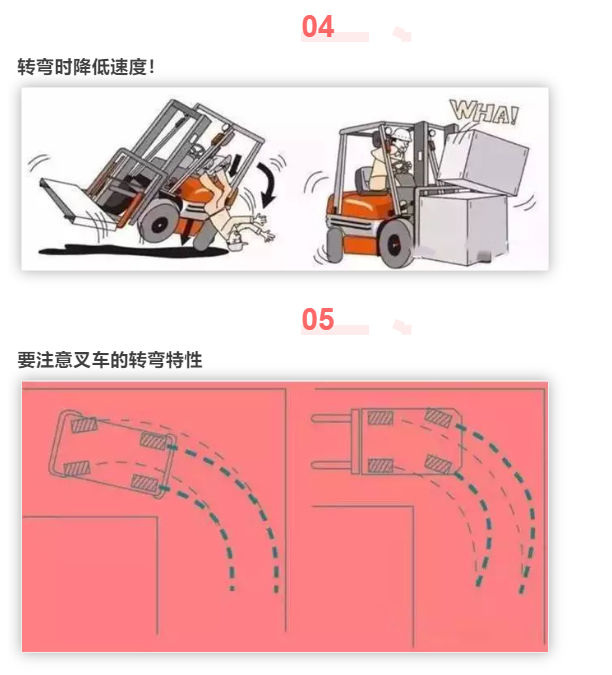 04

转弯时降低速度!

WHA!

05

要注意叉车的转弯特性